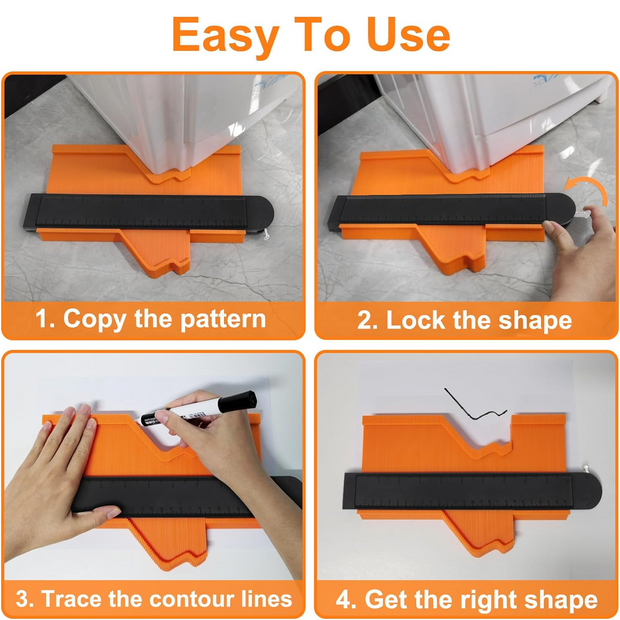 Easy To Use

1. Copy the pattern

2. Lock the shape

3. Trace the contour lines

4. Get the right shape