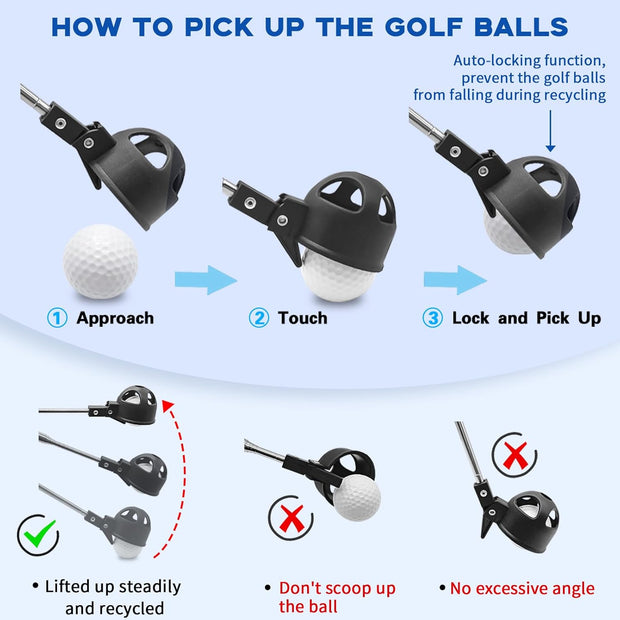 HOW TO PICK UP THE GOLF BALLS

Auto-locking function, prevent the golf balls from falling during recycling

① Approach

② Touch

③ Lock and Pick Up

• Lifted up steadily and recycled

• Don't scoop up the ball

• No excessive angle